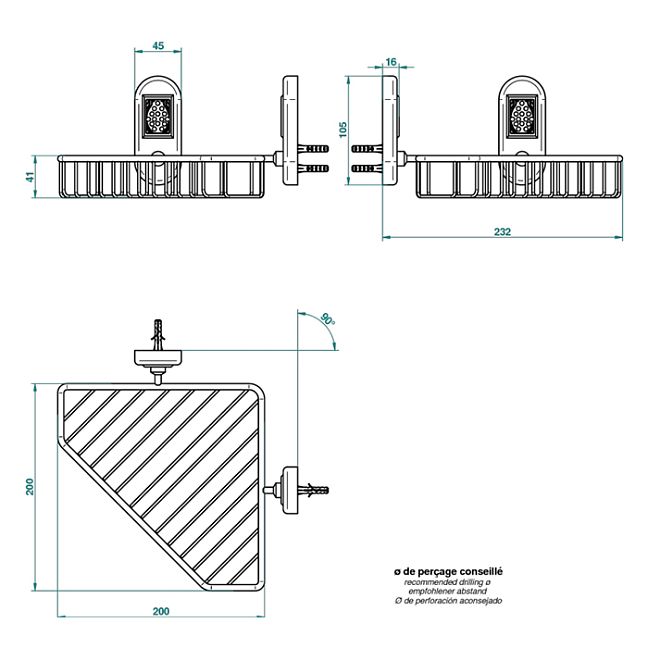 45

16

105

41

232

90°

200

200

ø de perçage conseillé
recommended drilling ø
empfohlener abstand
Ø de perforación aconsejado