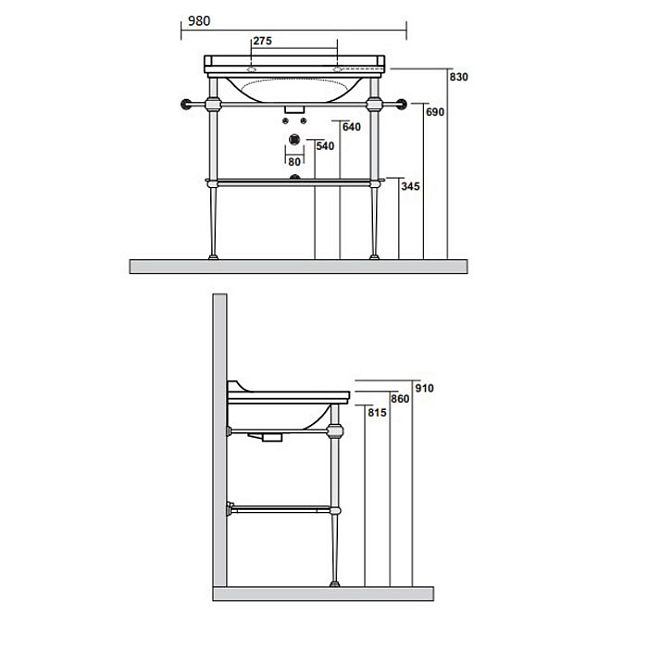 980
275
830
690
640
540
80
345
910
860
815